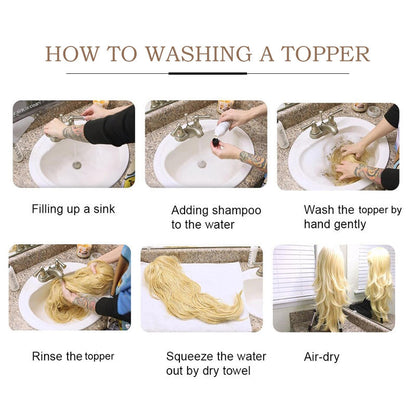 HOW TO WASHING A TOPPER

Filling up a sink

Adding shampoo to the water

Wash the topper by hand gently

Rinse the topper

Squeeze the water out by dry towel

Air-dry